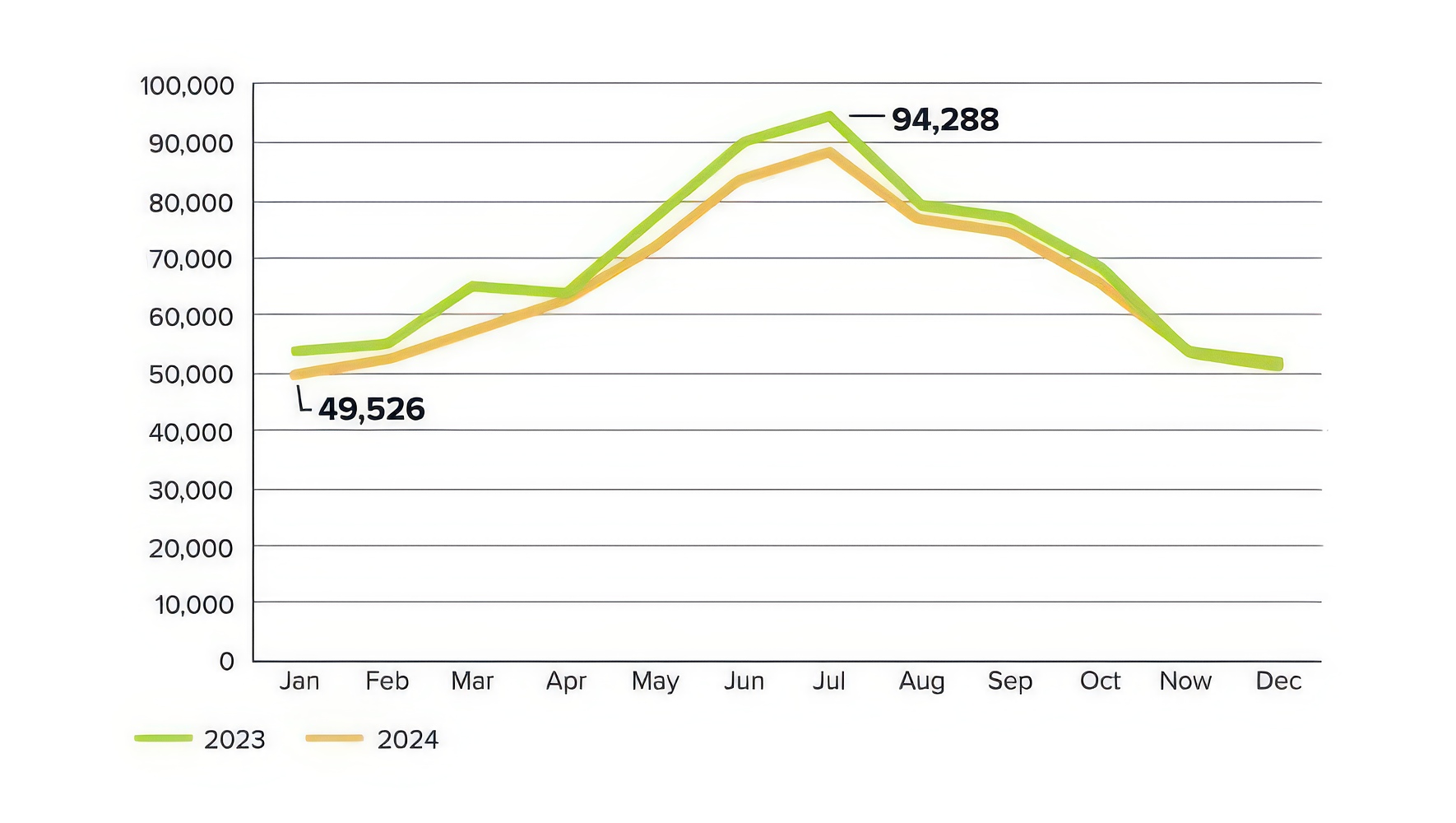 100,000
90,000
80,000
70,000
60,000
50,000
40,000
30,000
20,000
10,000
0

94,288

49,526

Jan Feb Mar Apr May Jun Jul Aug Sep Oct Now Dec

2023 2024